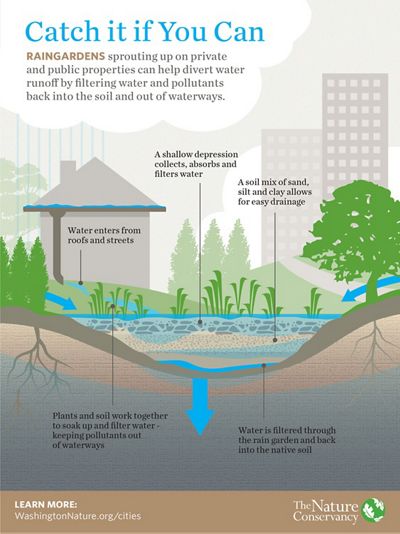 Catch it if You Can

RAINGARDENS sprouting up on private and public properties can help divert water runoff by filtering water and pollutants back into the soil and out of waterways.

A shallow depression collects, absorbs and filters water

A soil mix of sand, silt and clay allows for easy drainage

Water enters from roofs and streets

Plants and soil work together to soak up and filter water - keeping pollutants out of waterways

Water is filtered through the rain garden and back into the native soil

LEARN MORE:
WashingtonNature.org/cities

The Nature Conservancy